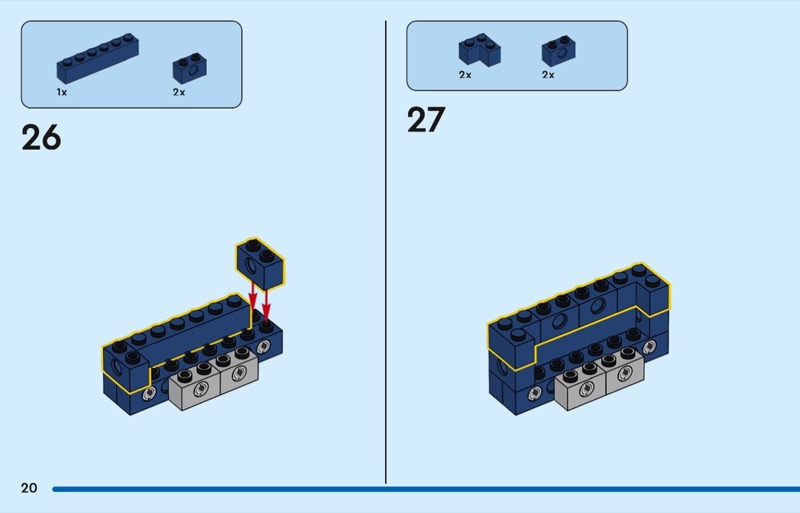 1x 2x

26

2x 2x

27

20