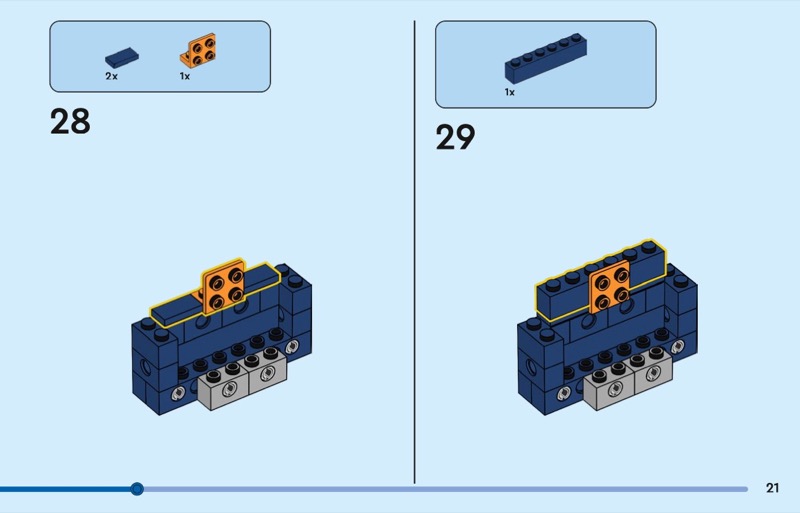 2x 1x

28

1x

29

21