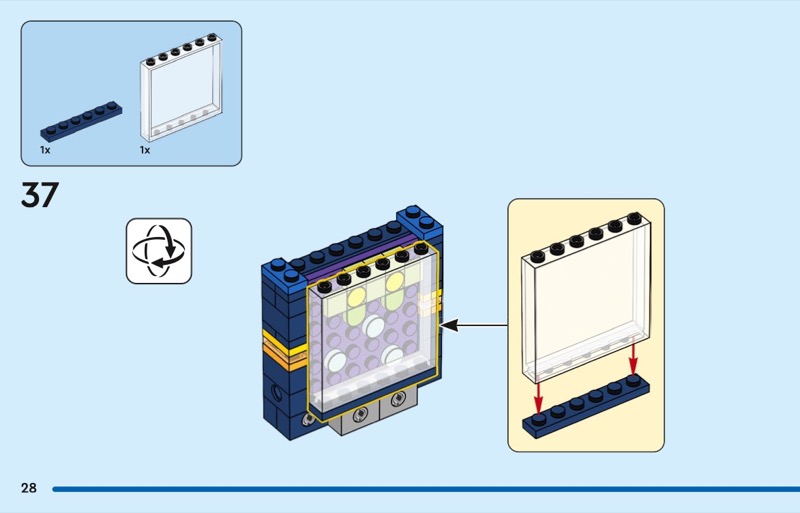 1x
1x

37

28