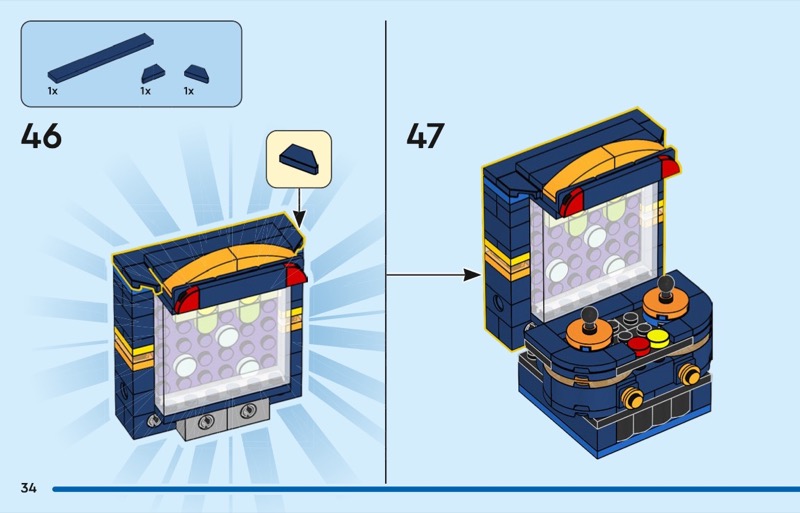 1x 1x 1x

46

47

34