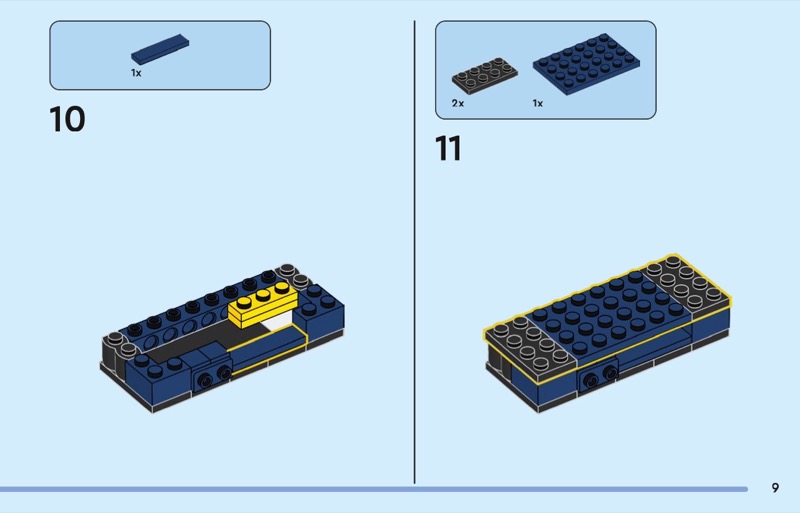 1x

10

2x

1x

11

9