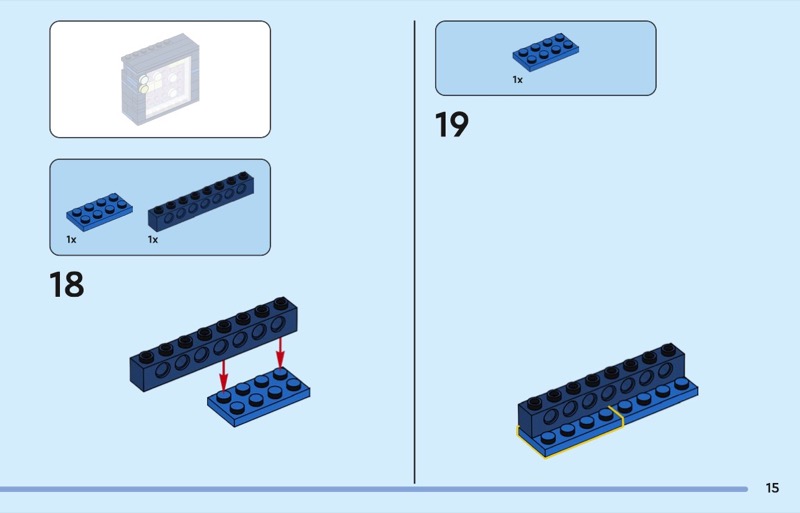 1x

1x

18

1x

19

15