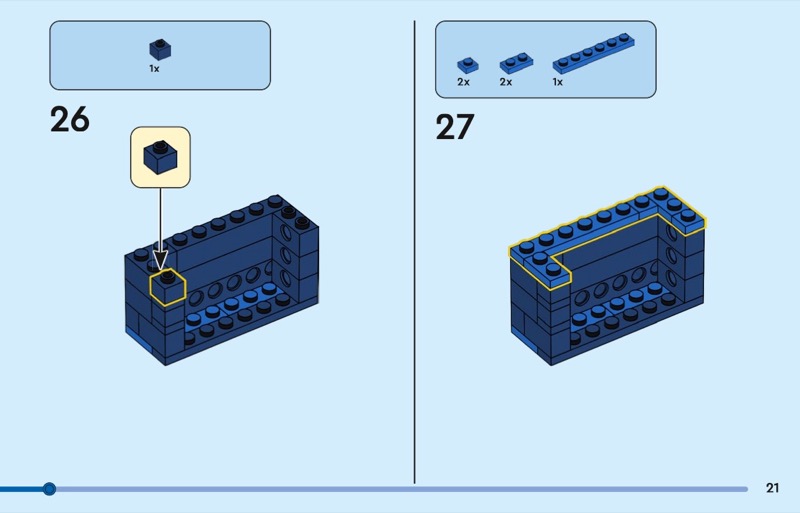 1x

26

2x 2x 1x

27

21