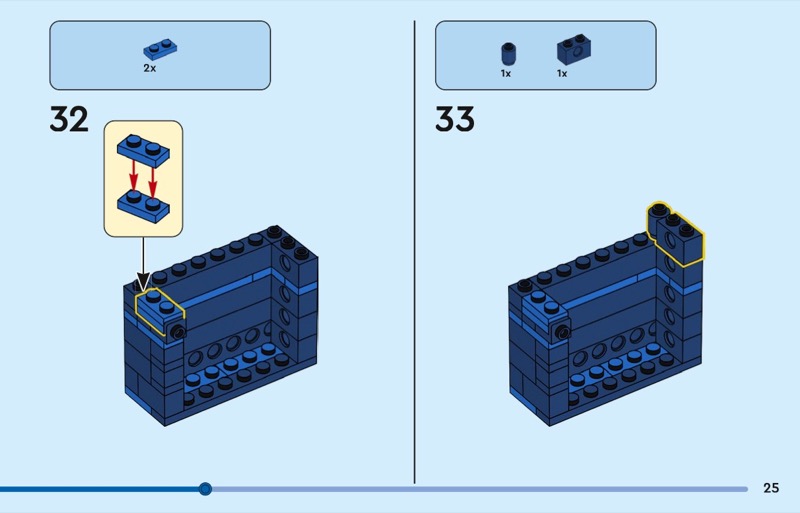 2x

32

1x 1x

33

25