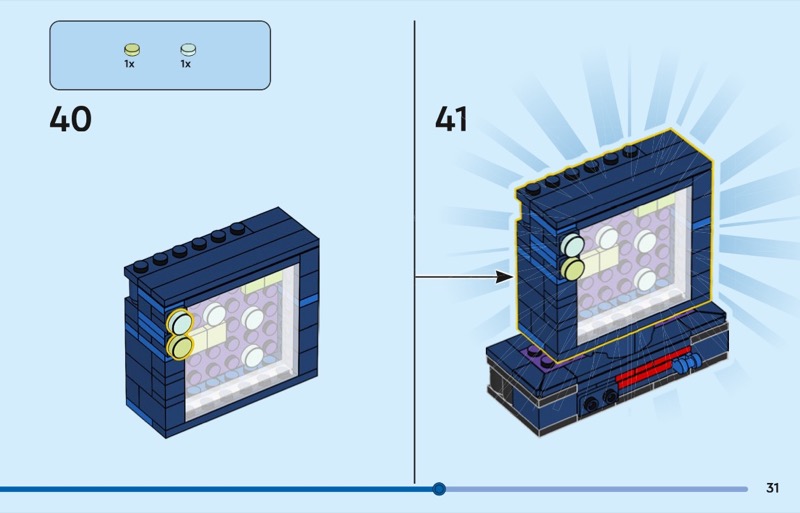 1x 1x

40

41

31