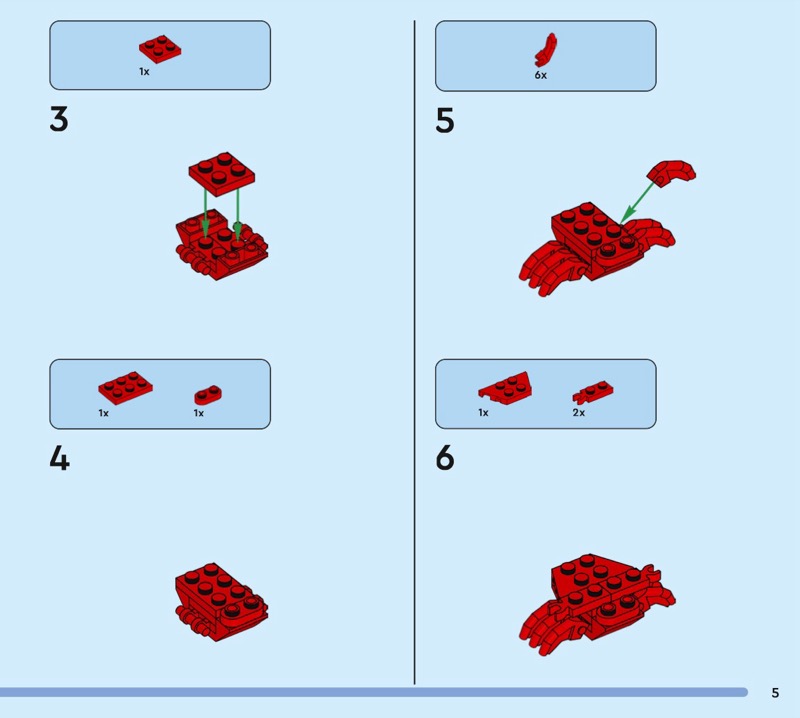 1x

3

1x 1x

4

6x

5

1x 2x

6

5