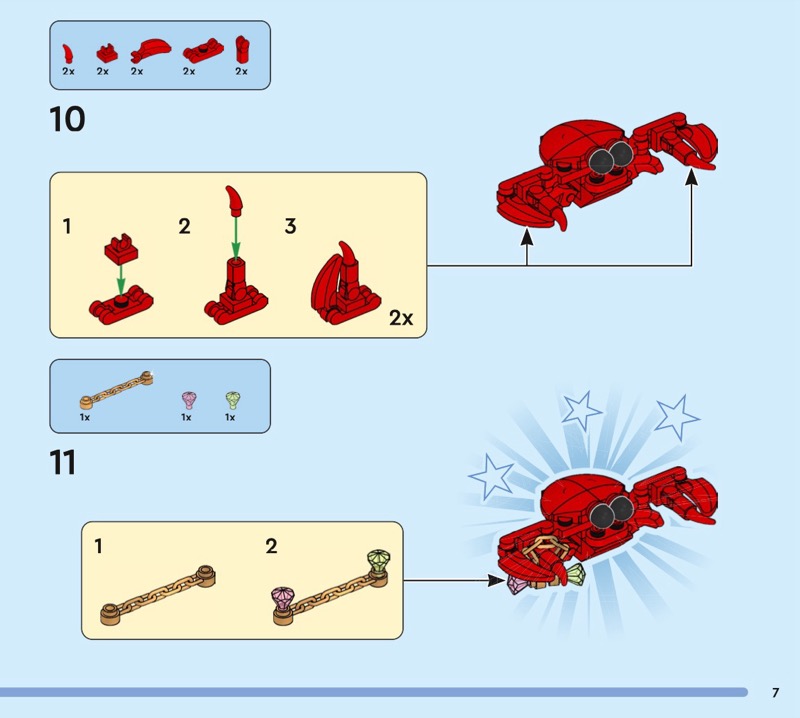 2x 2x 2x 2x 2x

10

1 2 3

2x

1x 1x 1x

11

1 2

7