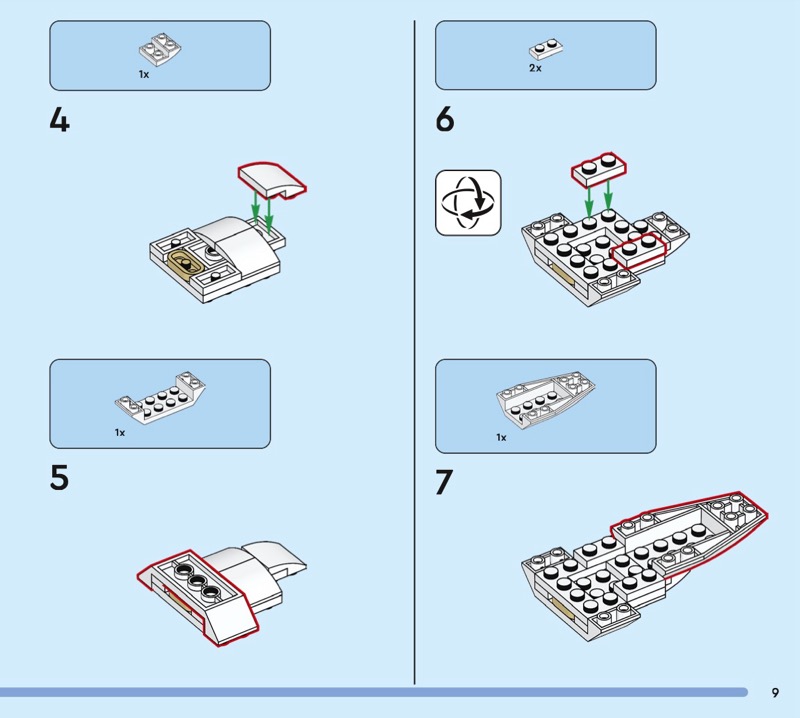 1x

4

1x

5

2x

6

1x

7

9