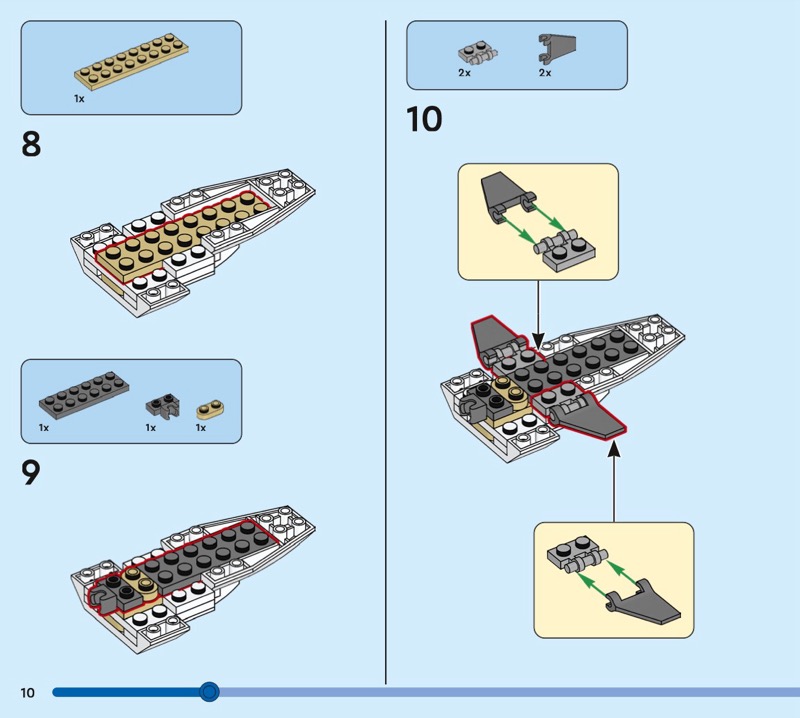 1x

8

1x 1x 1x

9

2x 2x

10

10