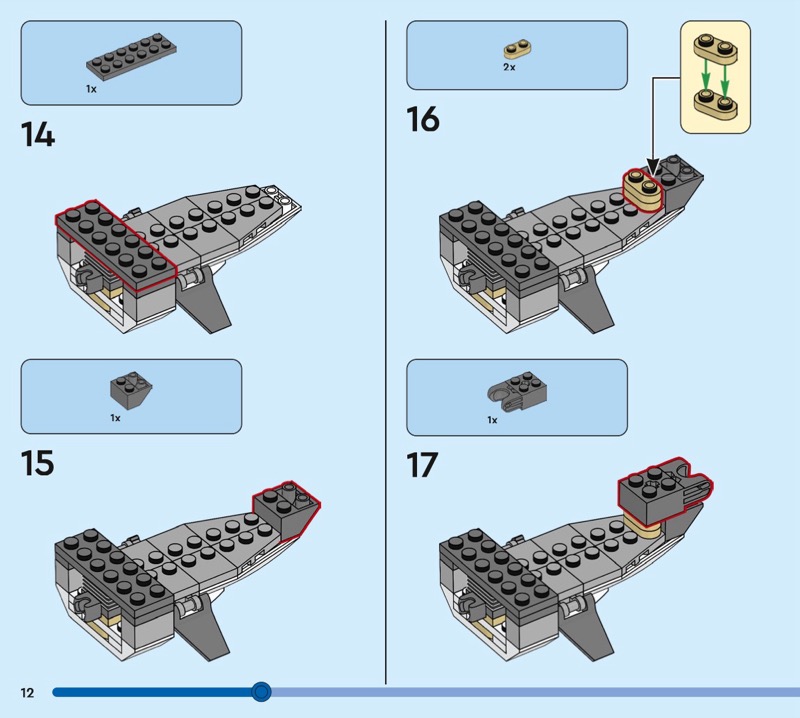 1x

14

1x

15

2x

16

1x

17

12