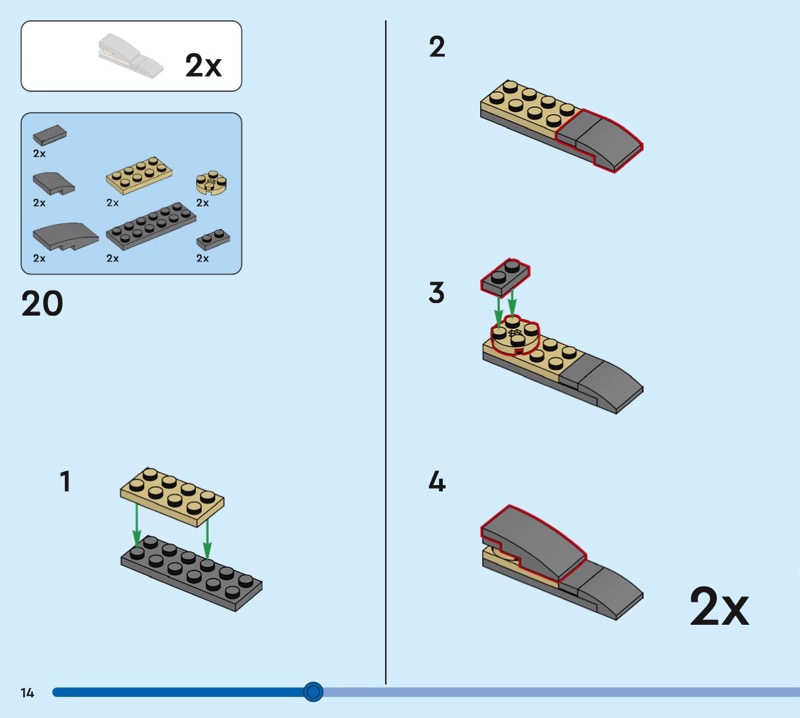 2x

2x
2x
2x
2x
2x
2x
2x

20

1

2

3

4

2x

14