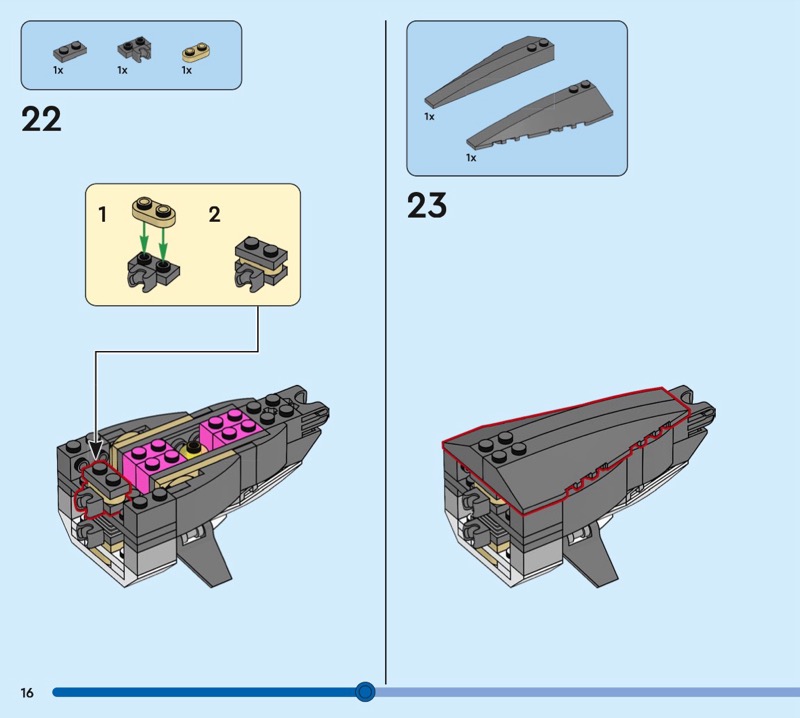 1x 1x 1x

22

1 2

1x

1x

23

16