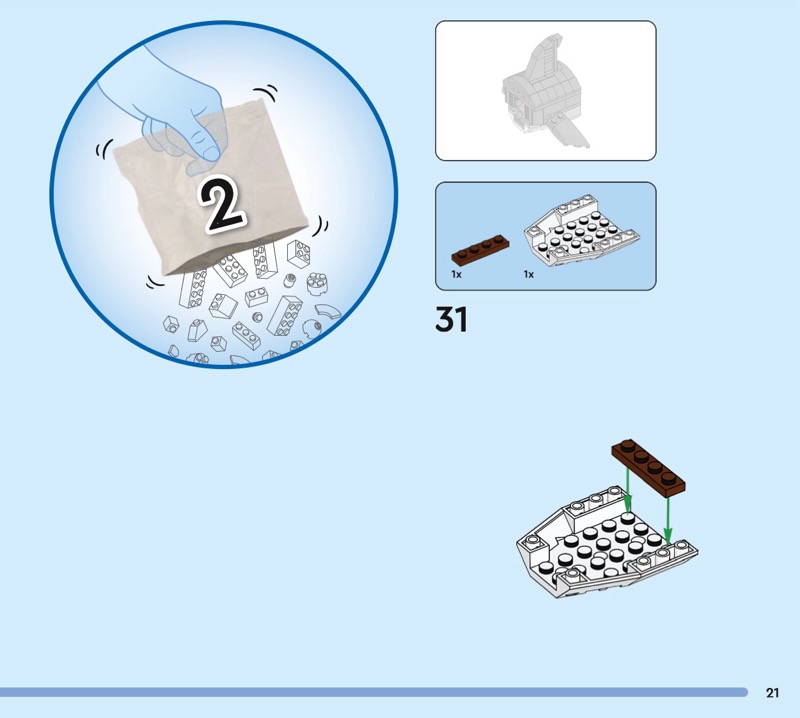 2

1x

1x

31

21