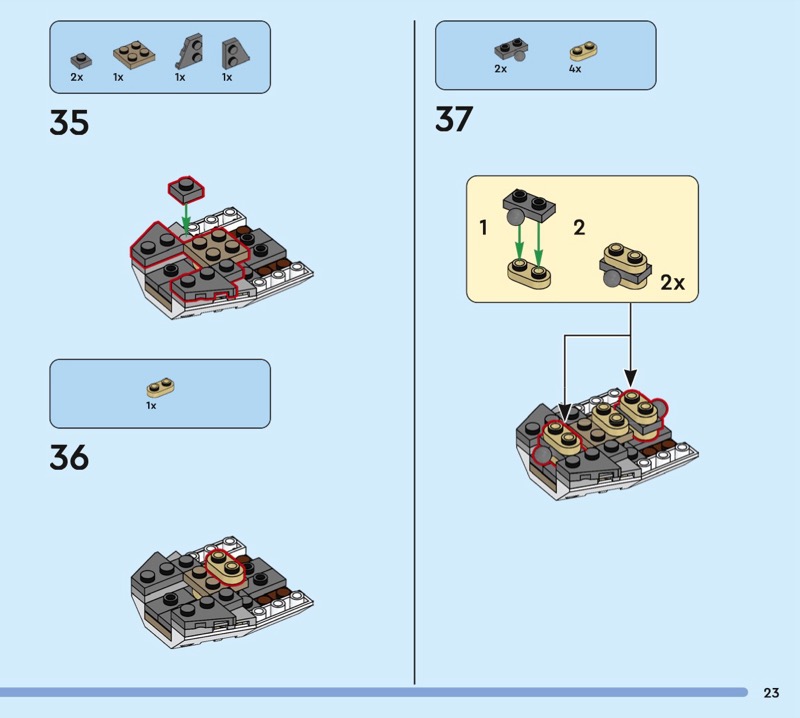 2x 1x 1x 1x

35

1x

36

2x 4x

37

1

2

2x

23