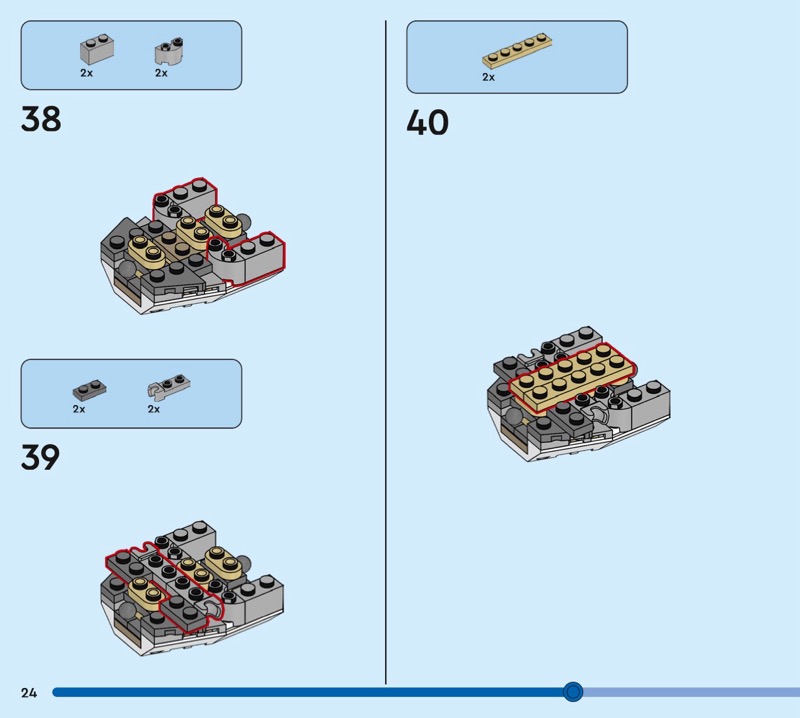 2x 2x

38

2x 2x

39

2x

40

24