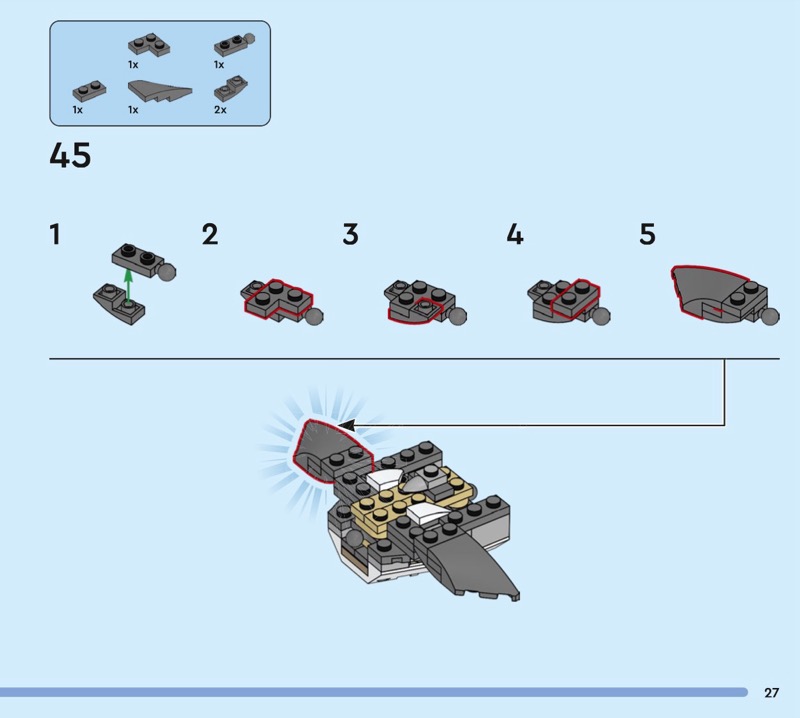 1x 1x
1x 1x 2x

45

1 2 3 4 5

27