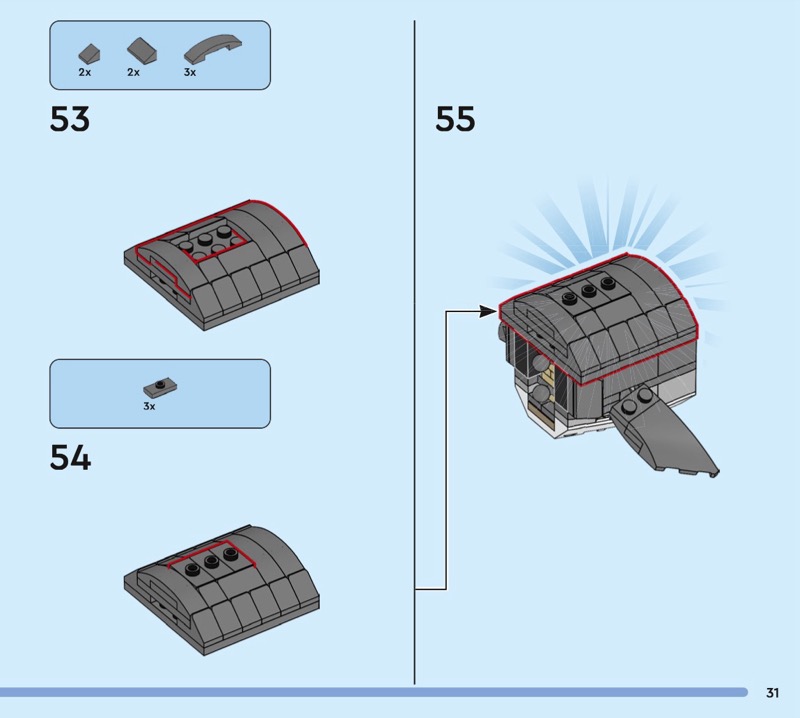 2x 2x 3x

53

3x

54

55

31