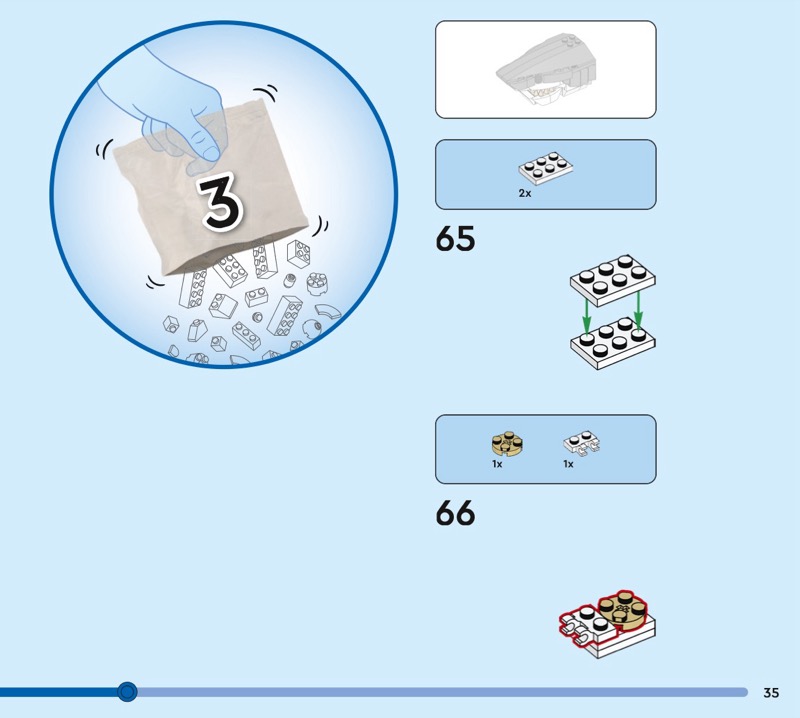 3

2x

65

1x

1x

66

35