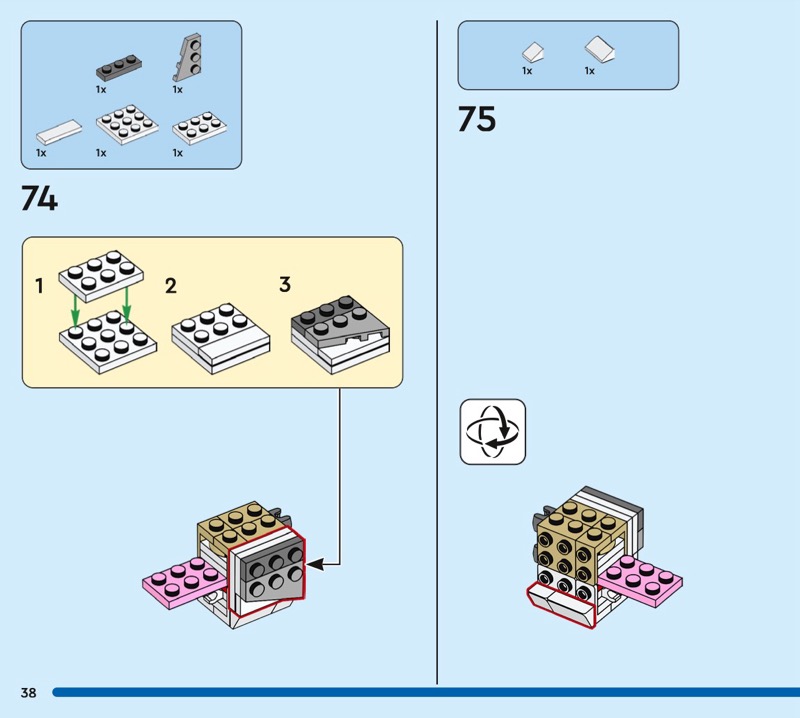 1x
1x
1x
1x
1x

74

1
2
3

1x
1x

75

38