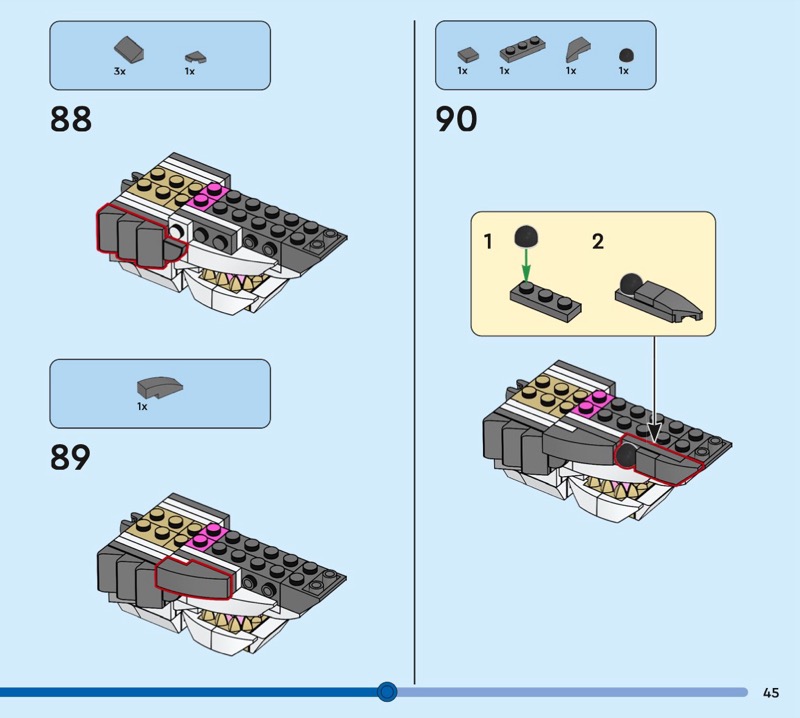 3x
1x

88

1x

89

1x
1x
1x
1x

90

1

2

45