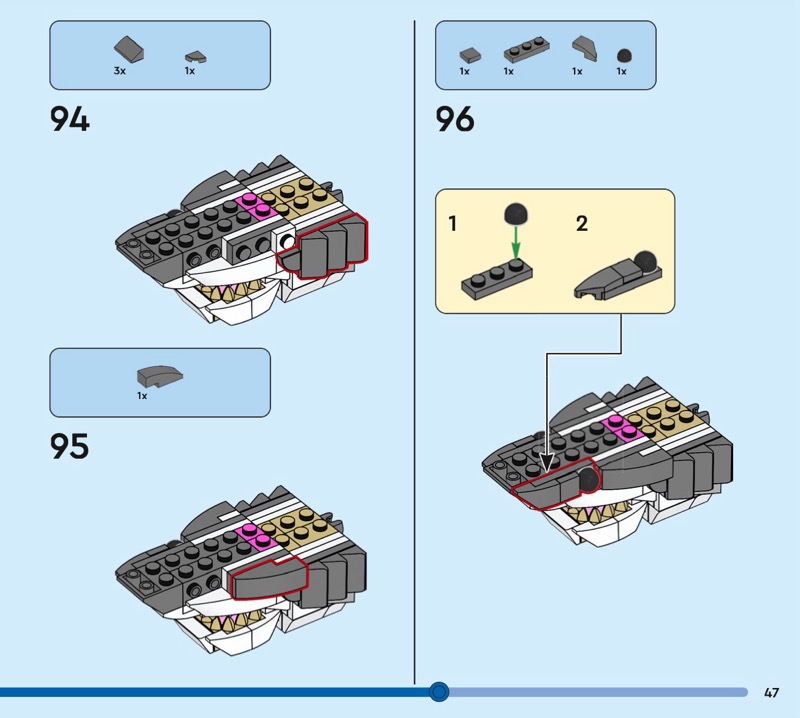 3x 1x

94

1x

95

1x 1x 1x 1x

96

1

2

47