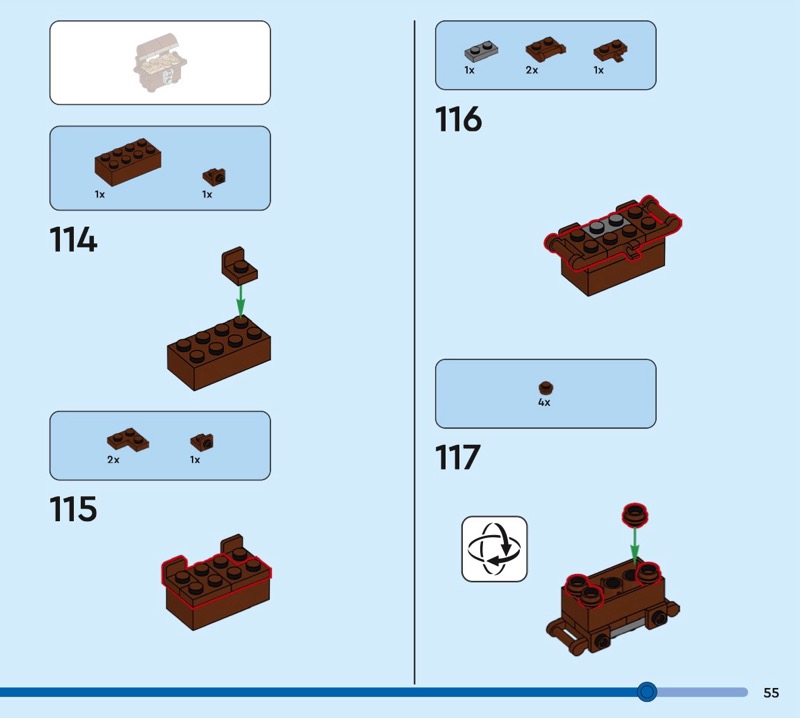 1x
1x

114

2x
1x

115

1x
2x
1x

116

4x

117

55