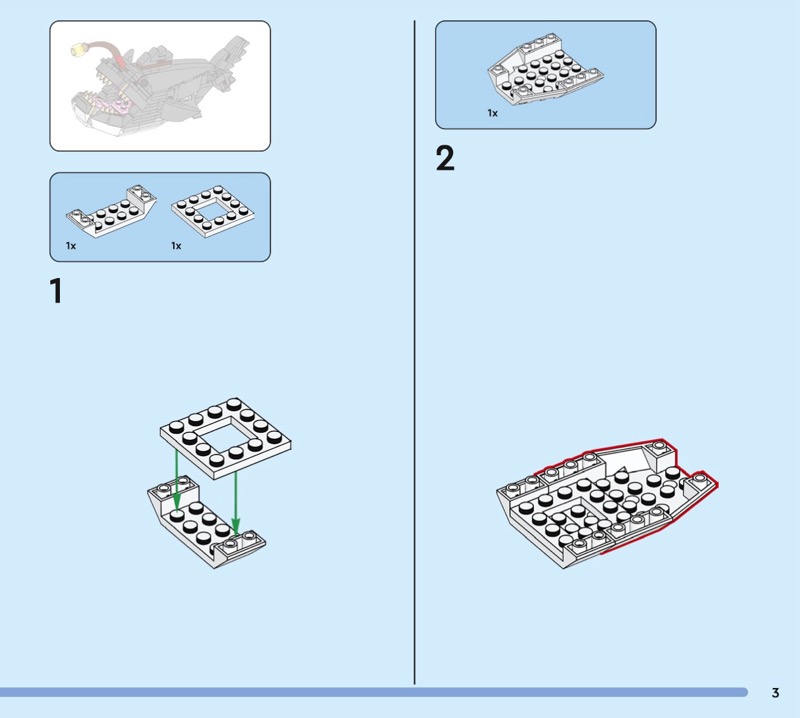 1x

1x

1

1x

2

3