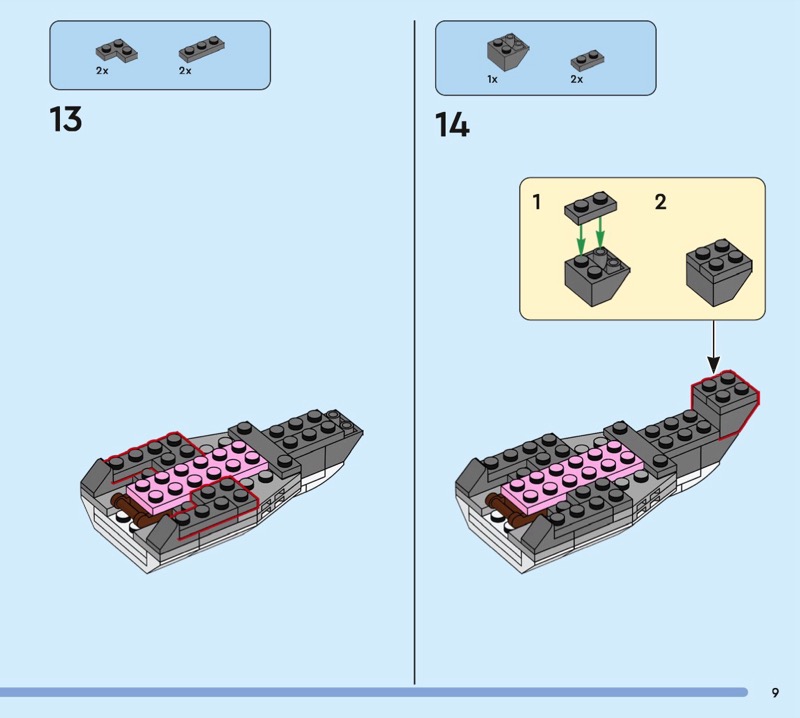 2x 2x

13

1x 2x

14

1

2

9