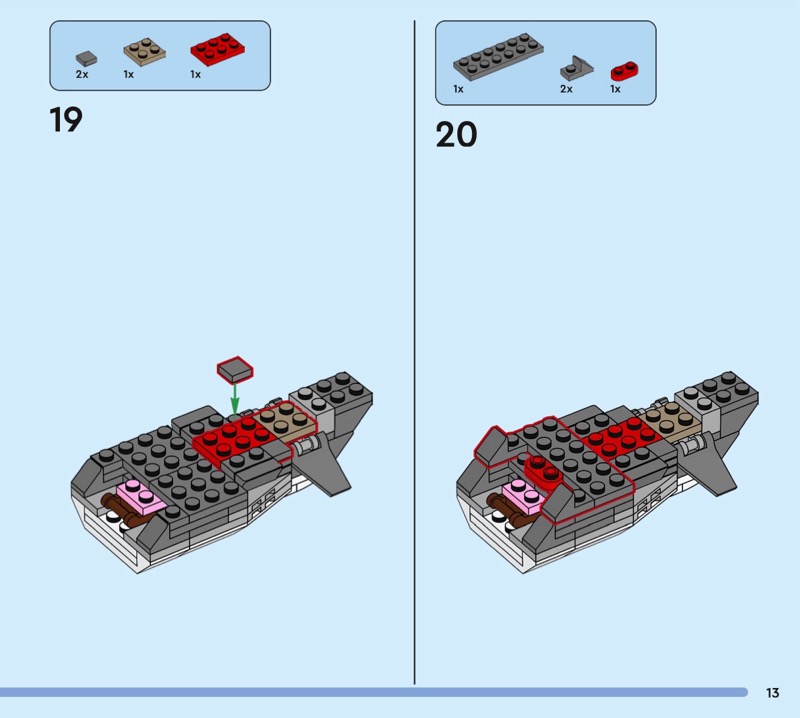 2x 1x 1x

19

1x 2x 1x

20

13