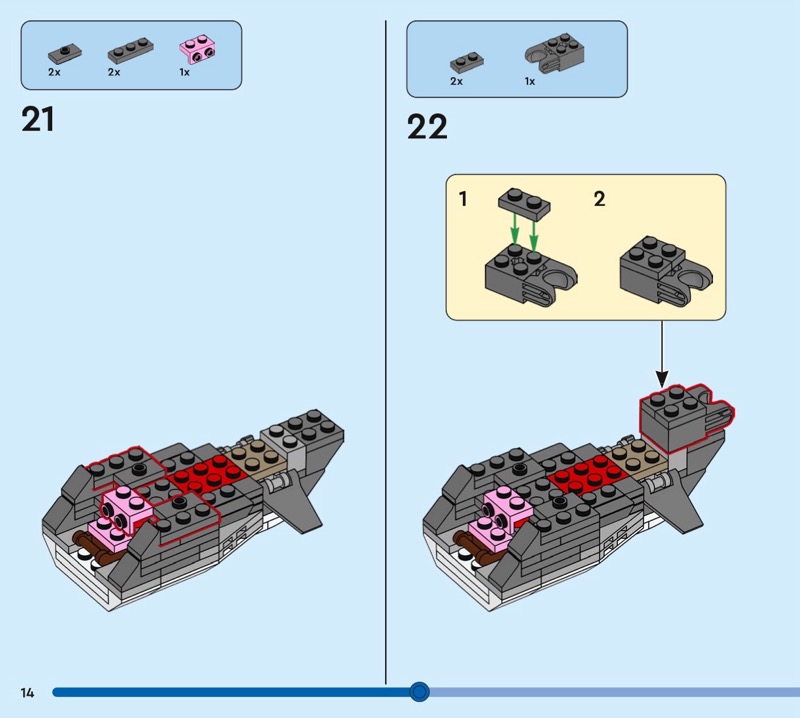 2x 2x 1x

21

2x 1x

22

1

2

14