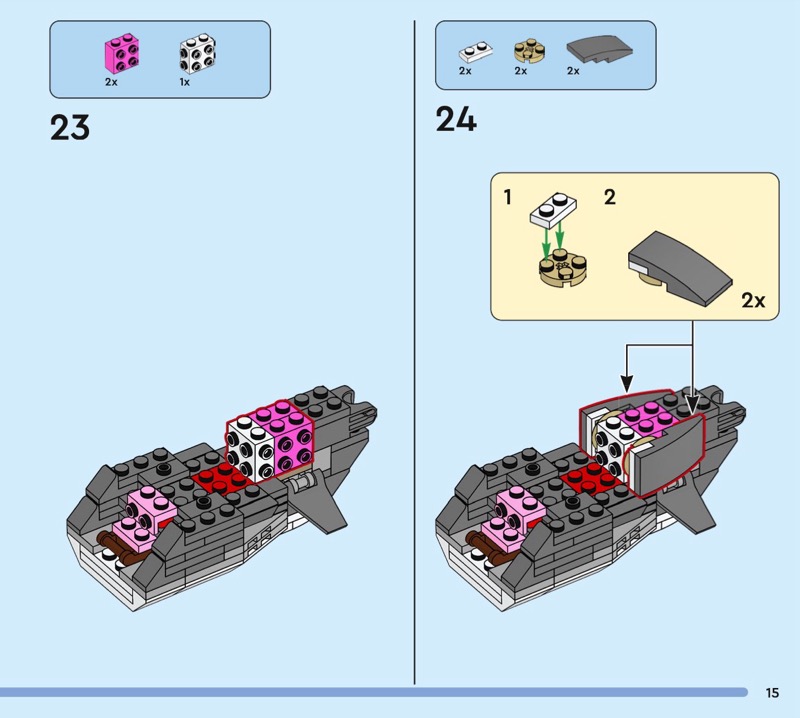 2x 1x

23

2x 2x 2x

24

1 2

2x

15