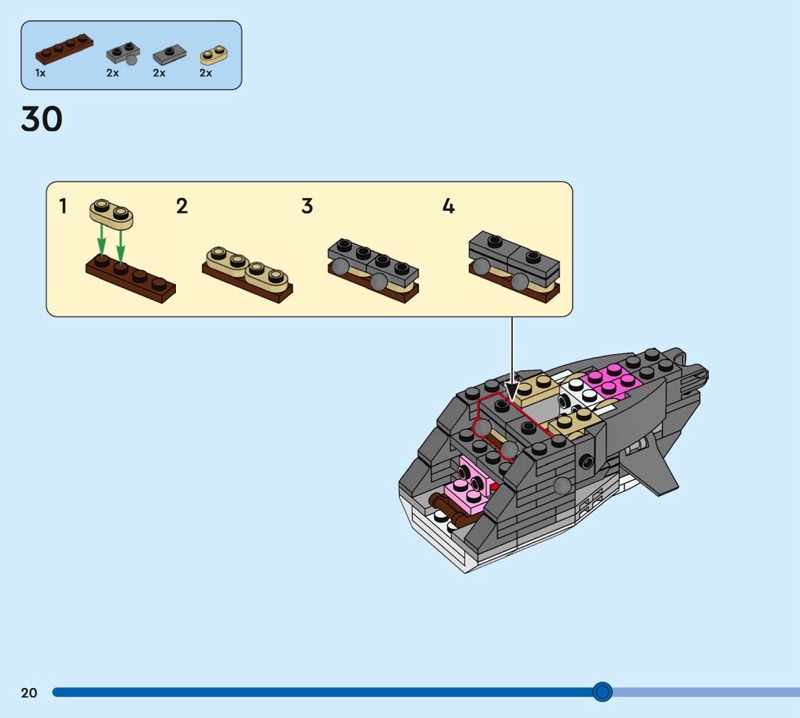 1x 2x 2x 2x

30

1

2

3

4

20