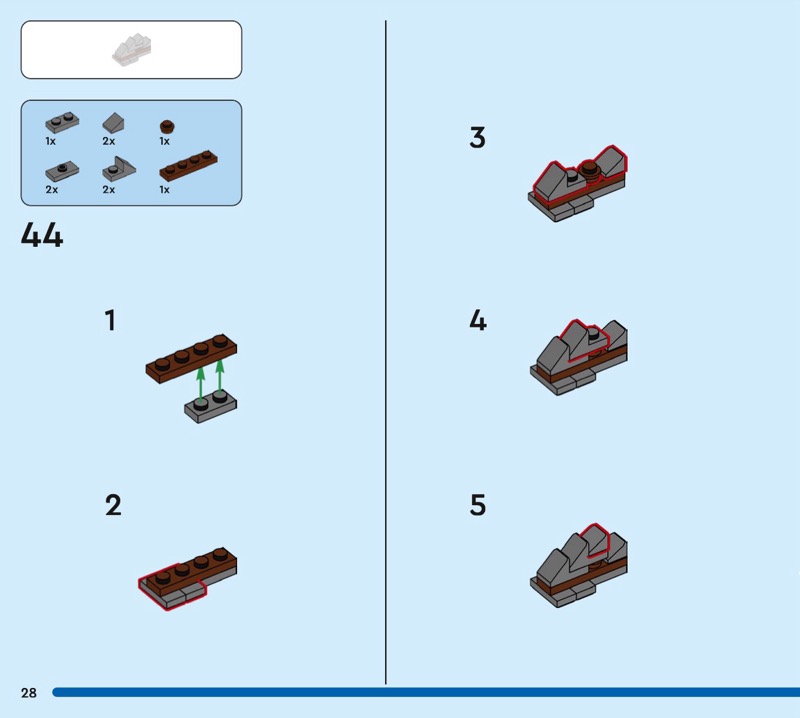 1x
2x
1x
2x
2x
1x

44

1

2

3

4

5

28