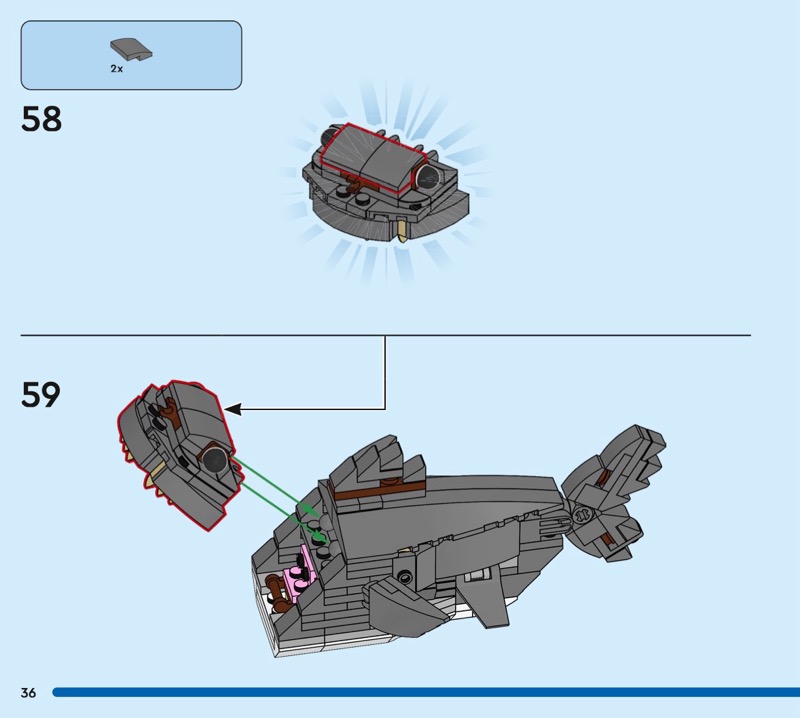 2x

58

59

36