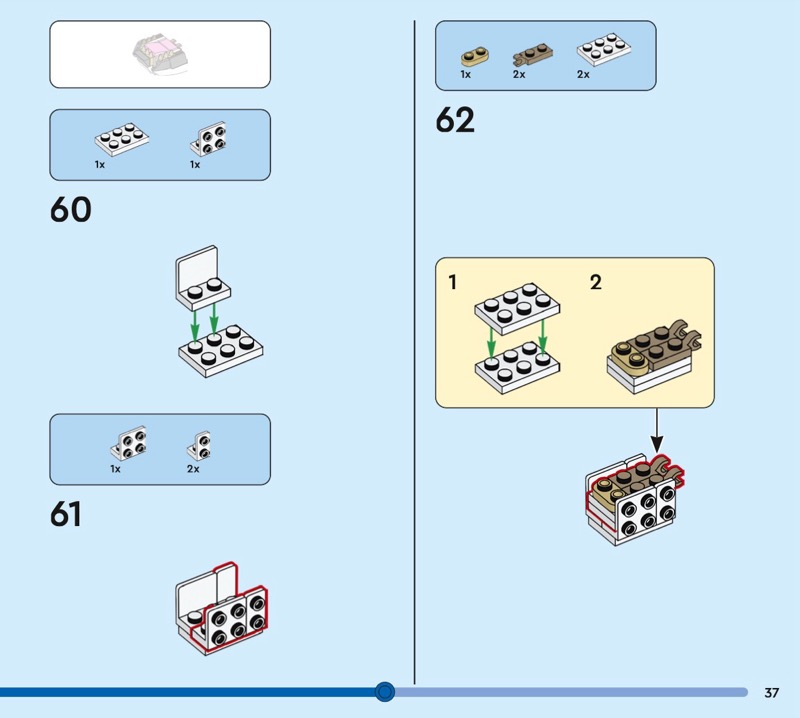 1x 1x

60

1x 2x

61

1x 2x 2x

62

1

2

37