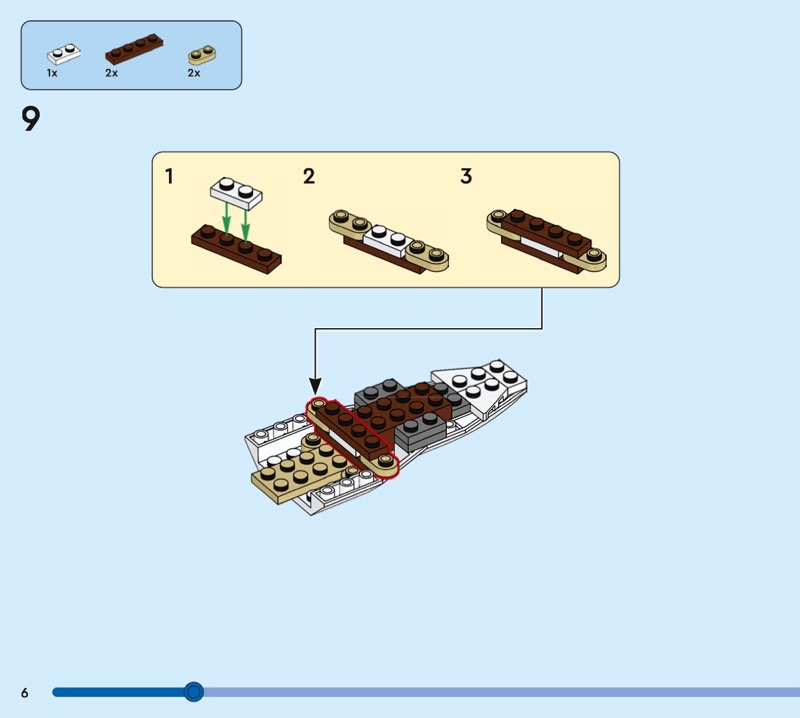 1x
2x
2x

9

1
2
3

6