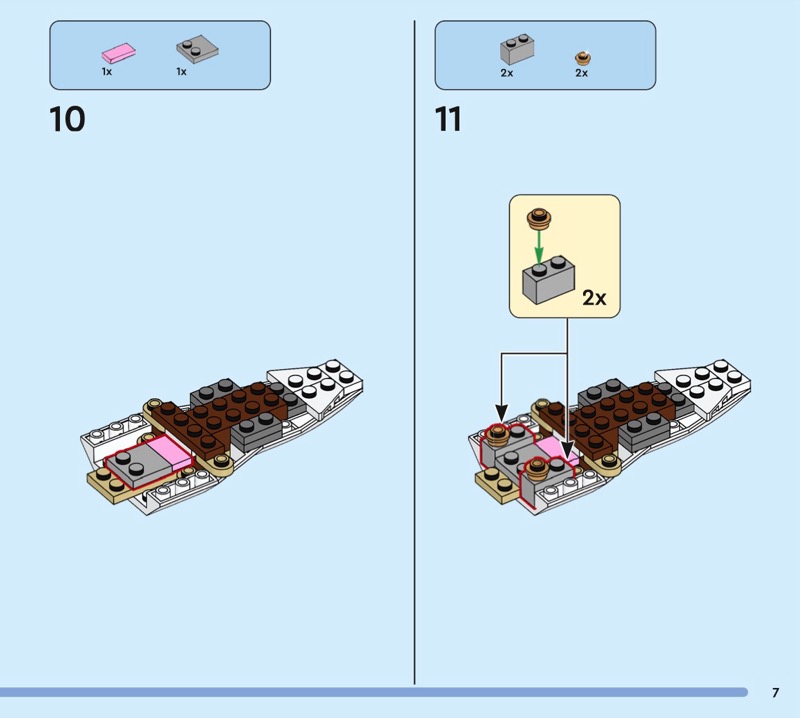 1x 1x

10

2x 2x

11

2x

7