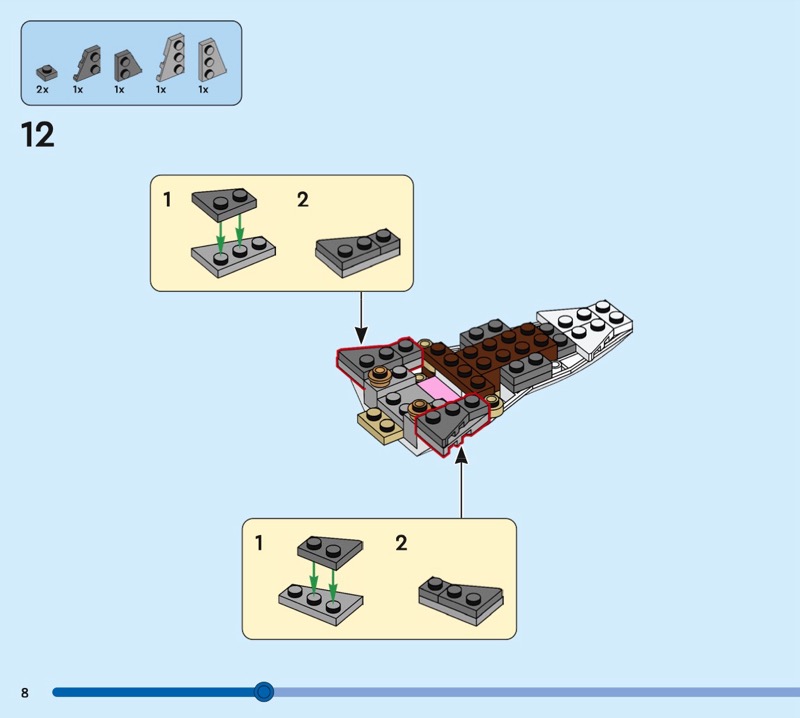 2x 1x 1x 1x 1x

12

1 2

1 2

8