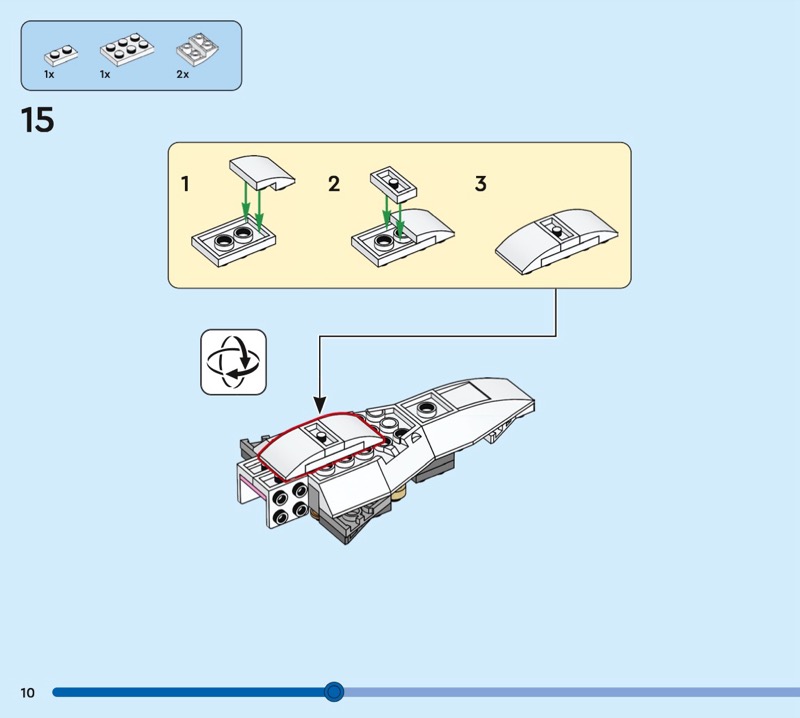 1x 1x 2x

15

1

2

3

10