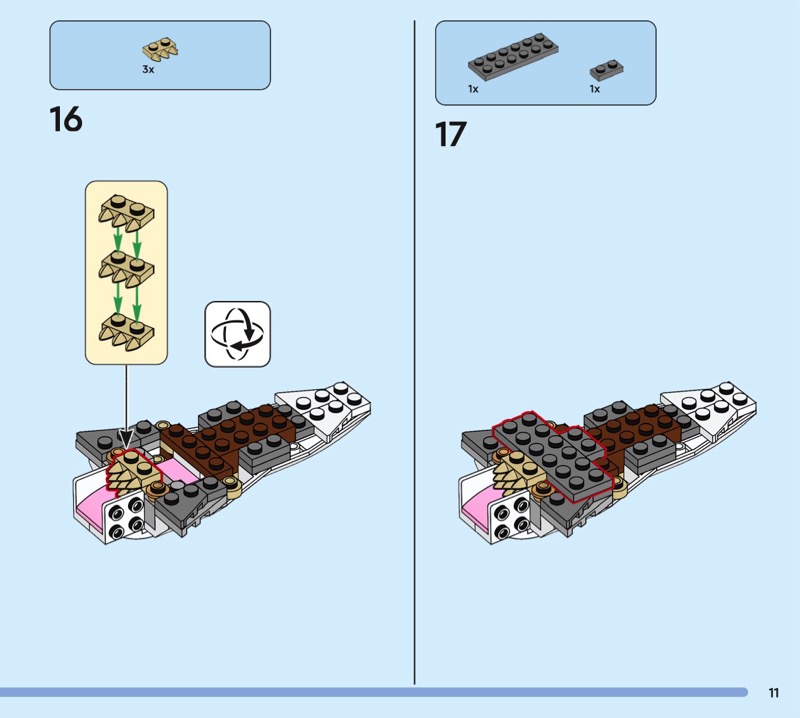 3x

16

1x

1x

17

11