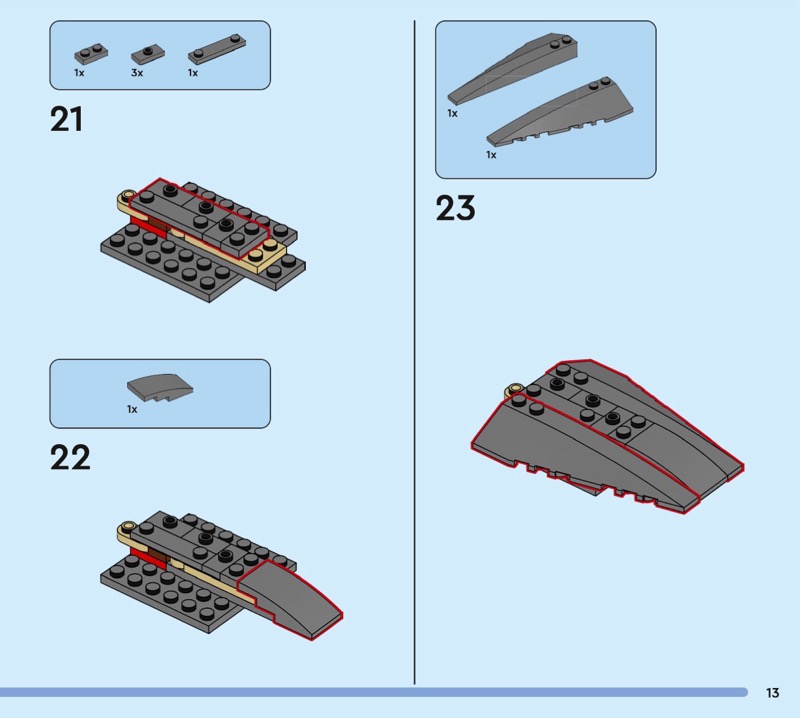 1x 3x 1x

21

1x

22

1x

1x

23

13