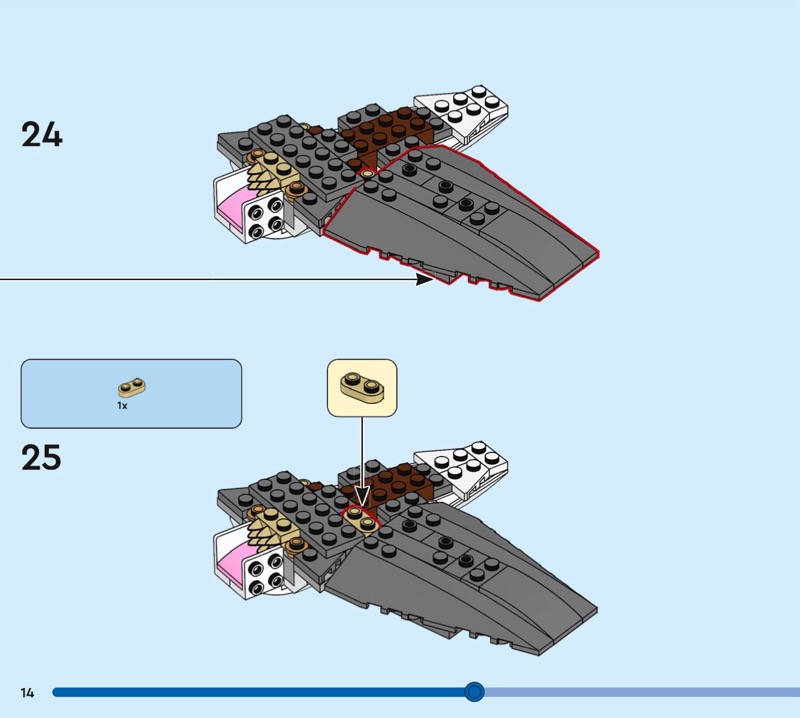 24

1x

25

14