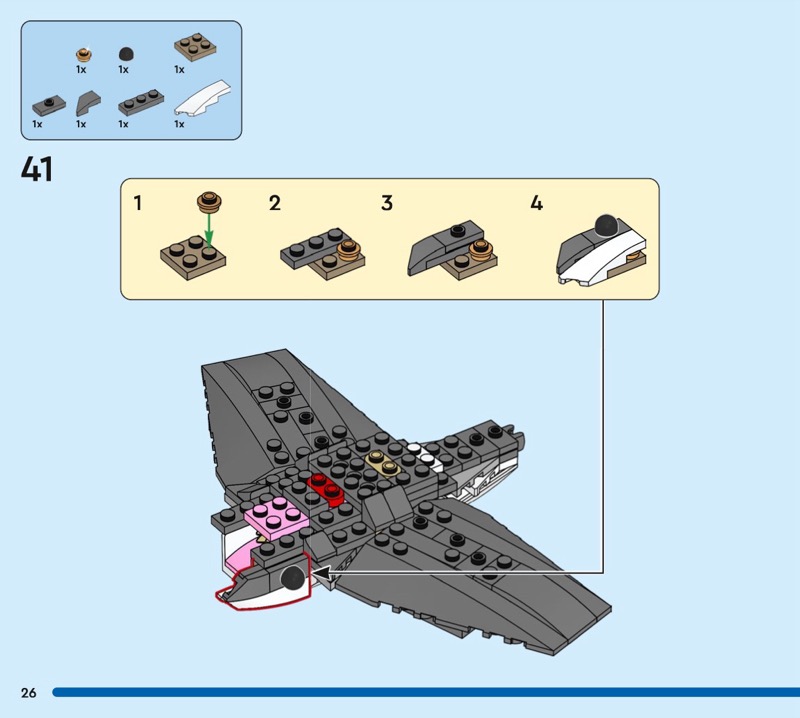 1x 1x 1x
1x 1x 1x 1x

41

1 2 3 4

26