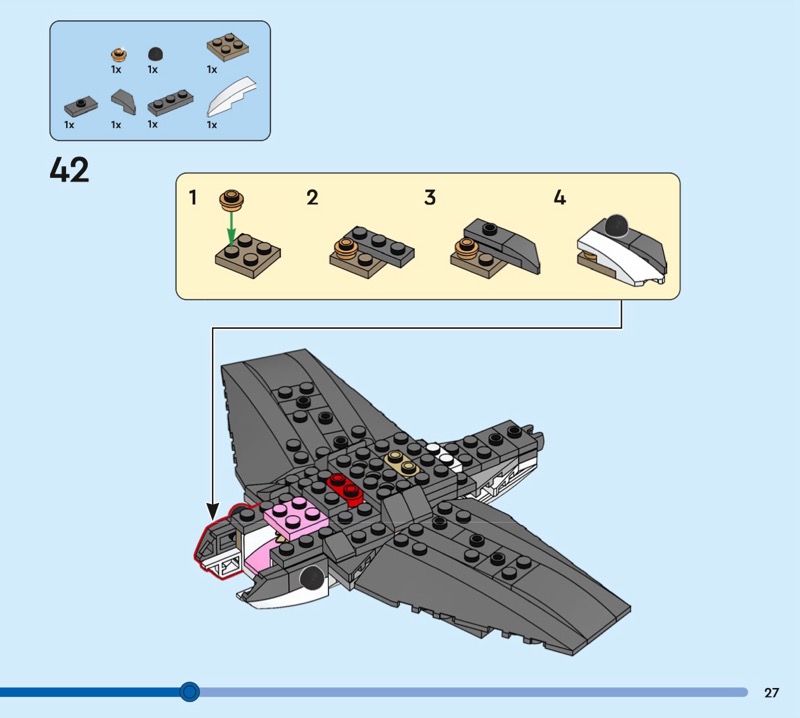 1x 1x 1x
1x 1x 1x 1x

42

1 2 3 4

27