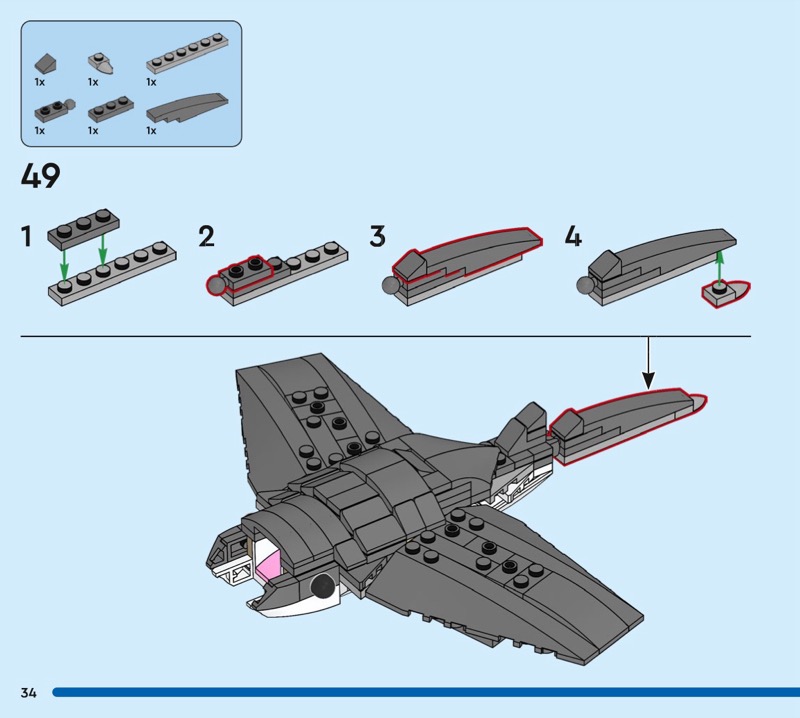 1x
1x
1x
1x
1x
1x

49

1

2

3

4

34