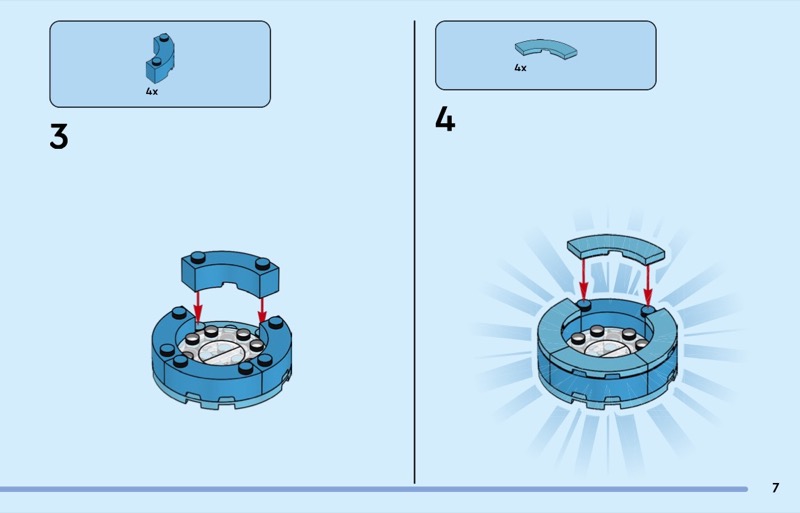 4x

3

4x

4

7