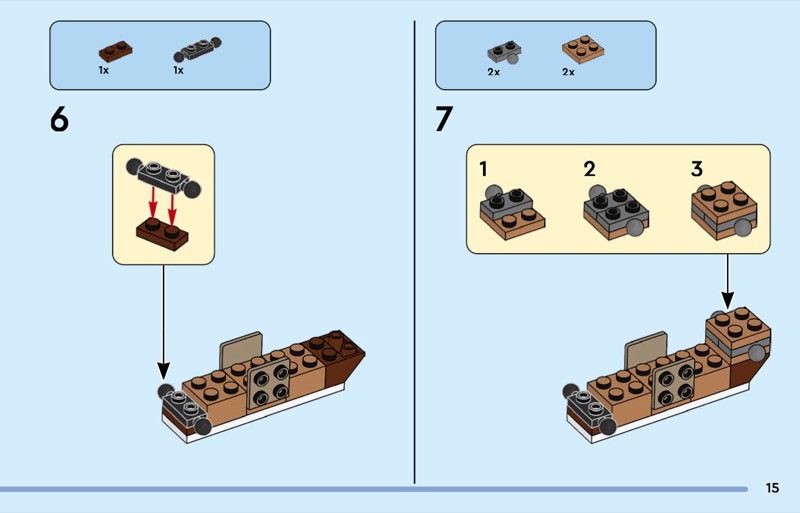 1x 1x

6

2x 2x

7

1 2 3

15