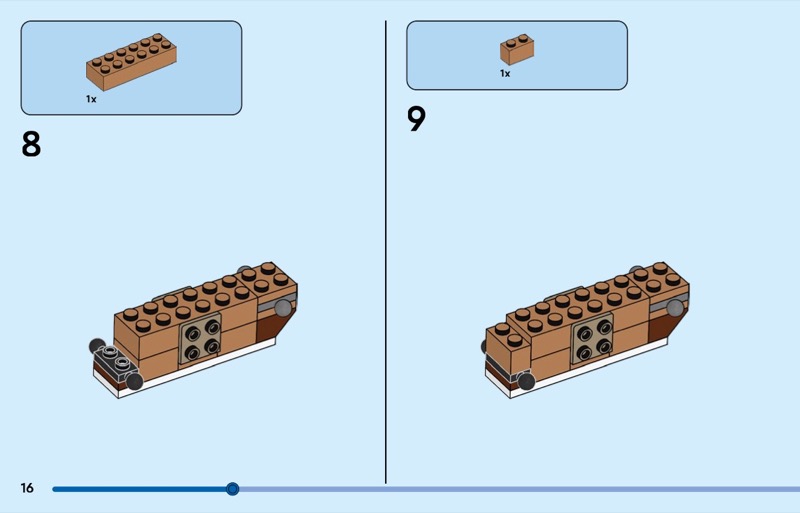 1x

8

1x

9

16