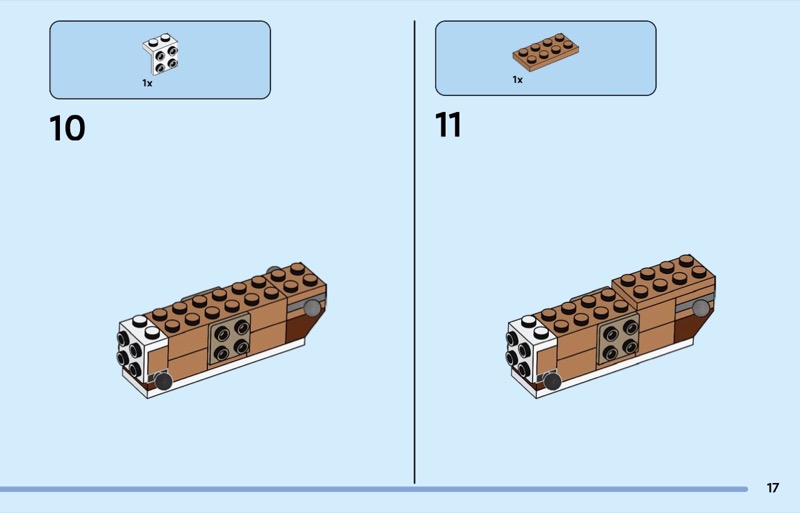 1x

10

1x

11

17