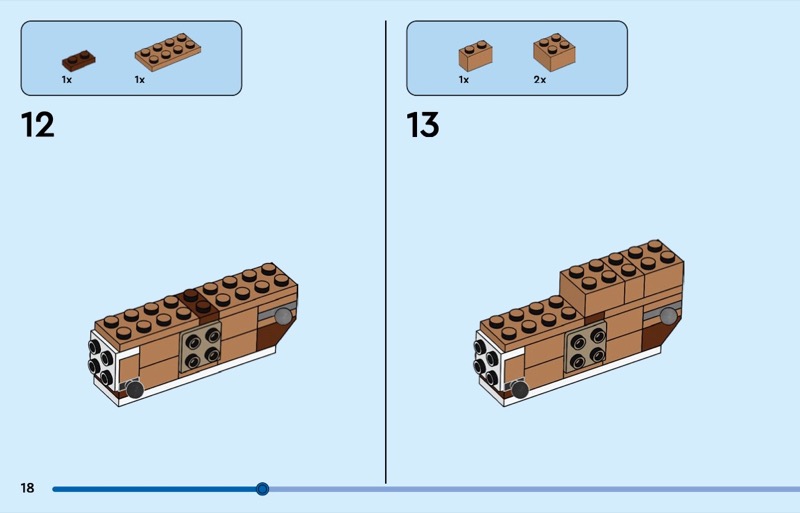 1x 1x

12

1x 2x

13

18